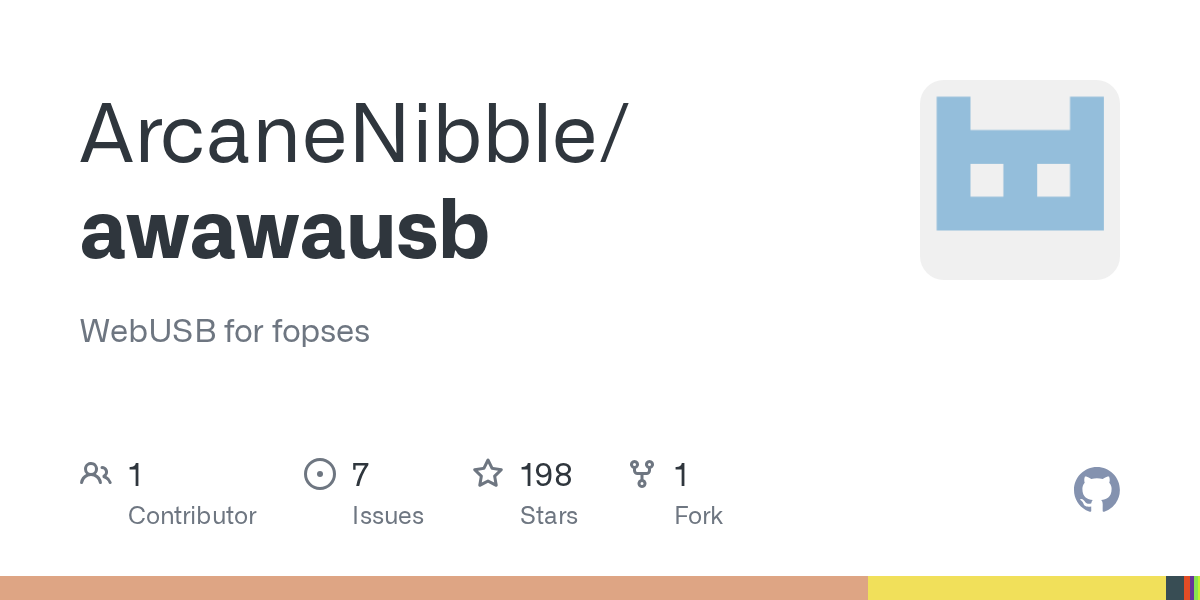 ArcaneNibble/
awawausb

WebUSB for fopses

1
Contributor

7
Issues

198
Stars

1
Fork